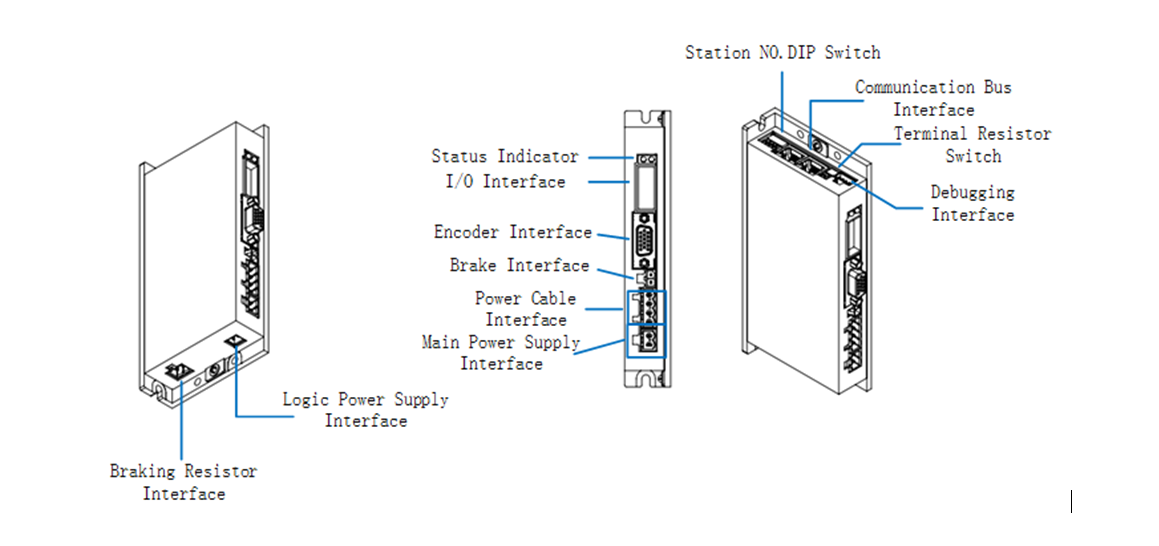 Station NO.DIP Switch

Communication Bus Interface

Terminal Resistor Switch

Debugging Interface

Status Indicator

I/O Interface

Encoder Interface

Brake Interface

Power Cable Interface

Main Power Supply Interface

Logic Power Supply Interface

Braking Resistor Interface